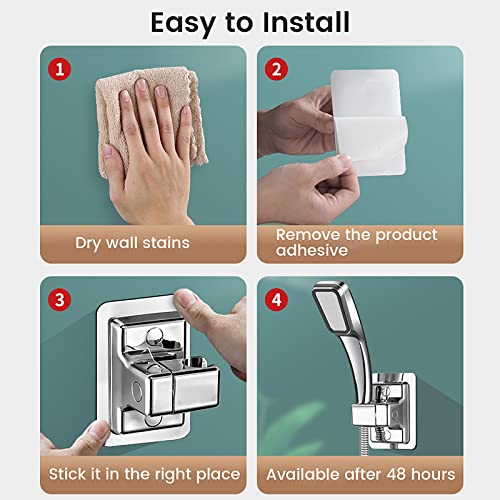 Easy to Install

1

Dry wall stains

2

Remove the product adhesive

3

Stick it in the right place

4

Available after 48 hours