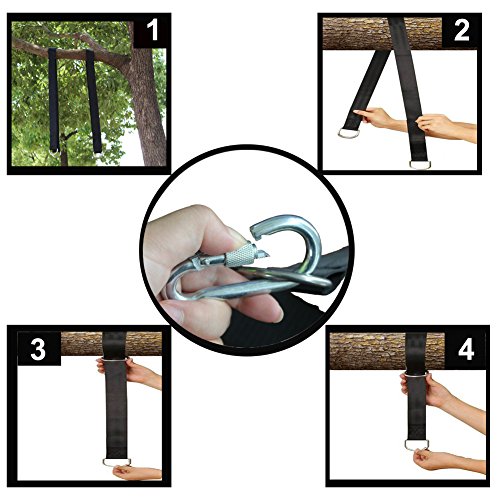 1

2

3

4