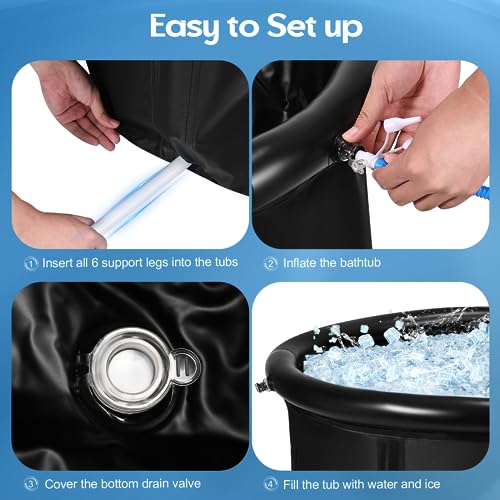 Easy to Set up

① Insert all 6 support legs into the tubs

② Inflate the bathtub

③ Cover the bottom drain valve

④ Fill the tub with water and ice