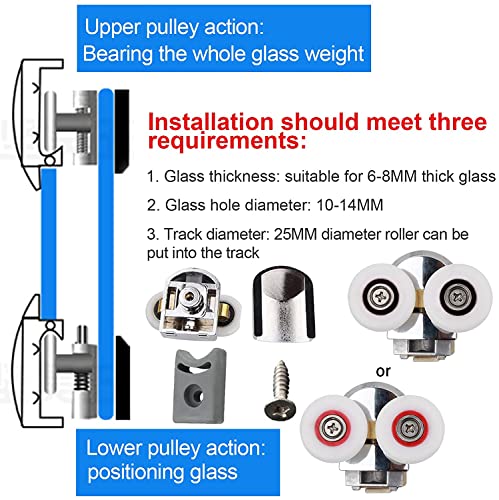 Upper pulley action:
Bearing the whole glass weight

Installation should meet three requirements:

1. Glass thickness: suitable for 6-8MM thick glass

2. Glass hole diameter: 10-14MM

3. Track diameter: 25MM diameter roller can be put into the track

or

Lower pulley action:
positioning glass