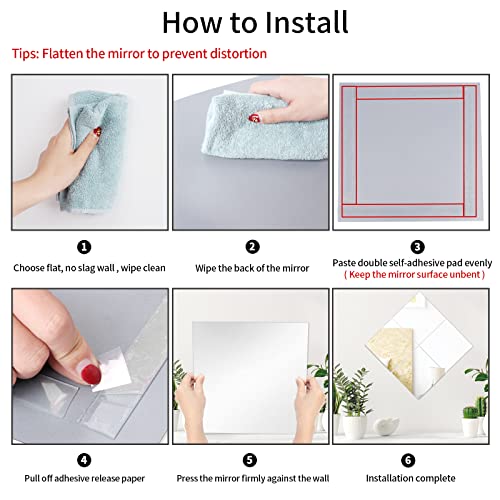 How to Install

Tips: Flatten the mirror to prevent distortion

1
Choose flat, no slag wall , wipe clean

2
Wipe the back of the mirror

3
Paste double self-adhesive pad evenly
( Keep the mirror surface unbent )

4
Pull off adhesive release paper

5
Press the mirror firmly against the wall

6
Installation complete