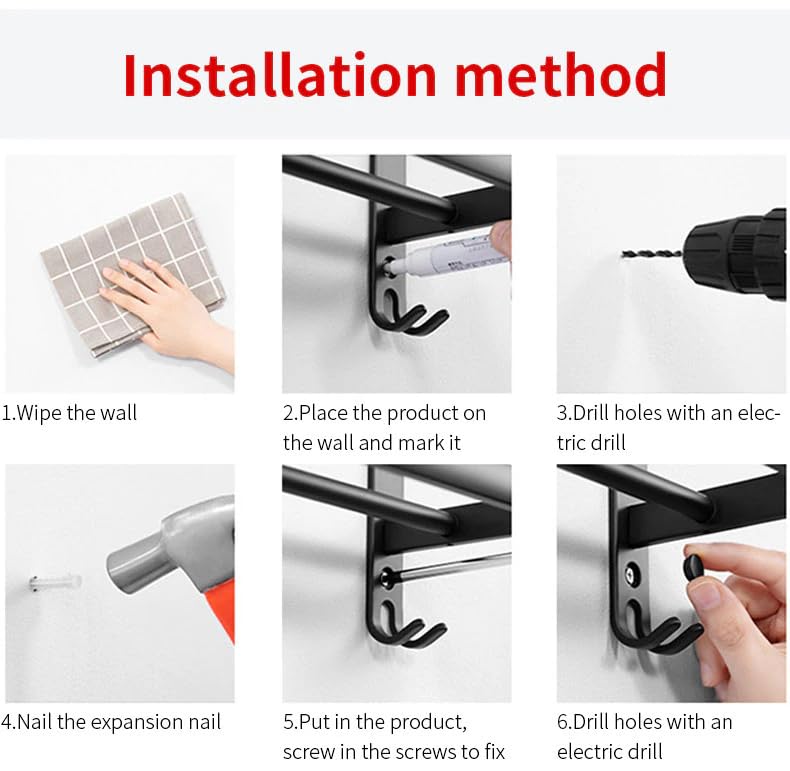 Installation method

1.Wipe the wall

2.Place the product on the wall and mark it

3.Drill holes with an electric drill

4.Nail the expansion nail

5.Put in the product, screw in the screws to fix

6.Drill holes with an electric drill