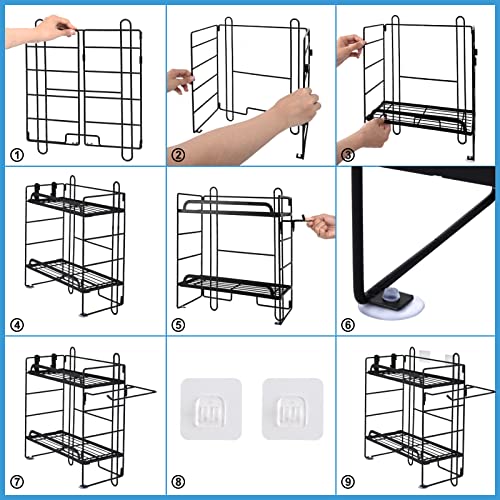 ①
②
③
④
⑤
⑥
⑦
⑧
⑨