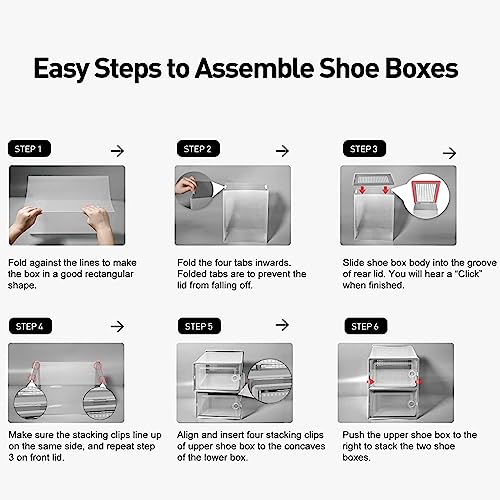 Easy Steps to Assemble Shoe Boxes

STEP 1

Fold against the lines to make the box in a good rectangular shape.

STEP 2

Fold the four tabs inwards. Folded tabs are to prevent the lid from falling off.

STEP 3

Slide shoe box body into the groove of rear lid. You will hear a "Click" when finished.

STEP 4

Make sure the stacking clips line up on the same side, and repeat step 3 on front lid.

STEP 5

Align and insert four stacking clips of upper shoe box to the concaves of the lower box.

STEP 6

Push the upper shoe box to the right to stack the two shoe boxes.