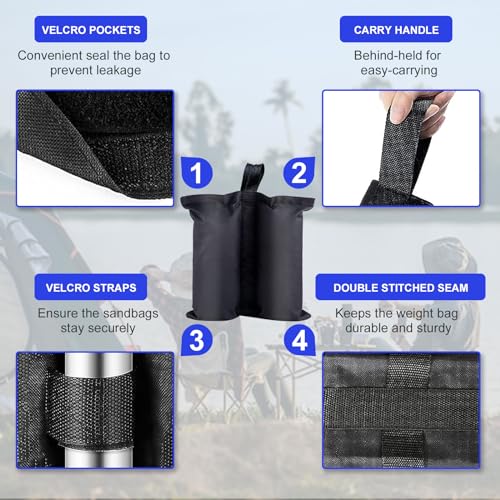 VELCRO POCKETS

Convenient seal the bag to prevent leakage

CARRY HANDLE

Behind-held for easy-carrying

1

2

VELCRO STRAPS

Ensure the sandbags stay securely

DOUBLE STITCHED SEAM

Keeps the weight bag durable and sturdy

3

4