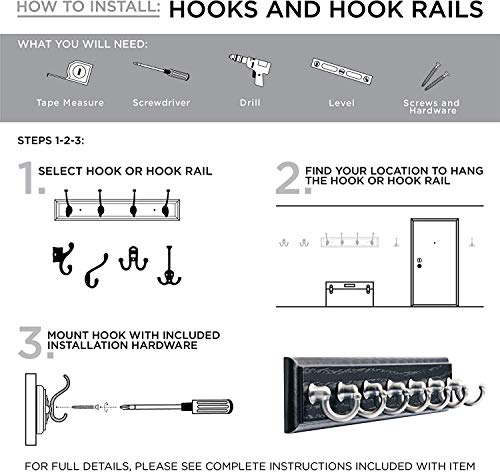 HOW TO INSTALL: HOOKS AND HOOK RAILS

WHAT YOU WILL NEED:

Tape Measure

Screwdriver

Drill

Level

Screws and Hardware

STEPS 1-2-3:

1. SELECT HOOK OR HOOK RAIL

2. FIND YOUR LOCATION TO HANG THE HOOK OR HOOK RAIL

3. MOUNT HOOK WITH INCLUDED INSTALLATION HARDWARE

FOR FULL DETAILS, PLEASE SEE COMPLETE INSTRUCTIONS INCLUDED WITH ITEM