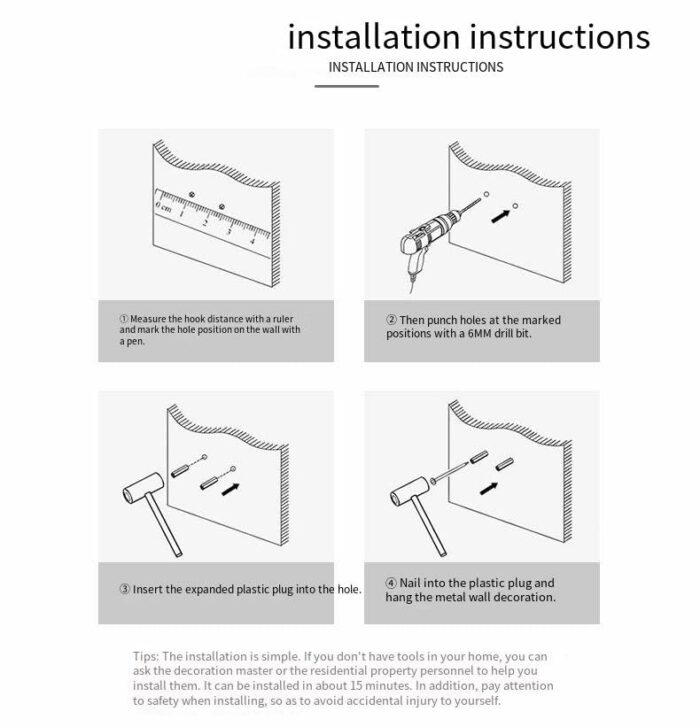 installation instructions
INSTALLATION INSTRUCTIONS

0 cm 1 2 3 4

① Measure the hook distance with a ruler and mark the hole position on the wall with a pen.

② Then punch holes at the marked positions with a 6MM drill bit.

③ Insert the expanded plastic plug into the hole.

④ Nail into the plastic plug and hang the metal wall decoration.

Tips: The installation is simple. If you don't have tools in your home, you can ask the decoration master or the residential property personnel to help you install them. It can be installed in about 15 minutes. In addition, pay attention to safety when installing, so as to avoid accidental injury to yourself.