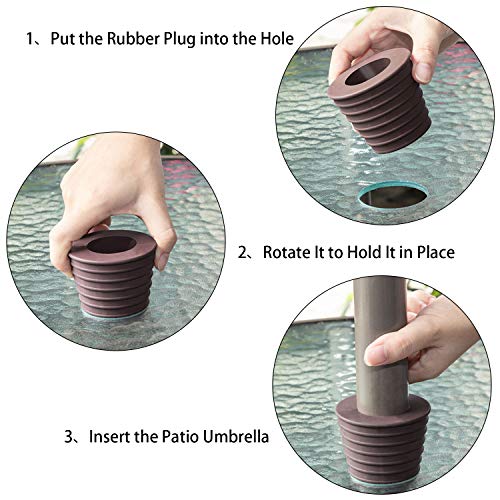 1、Put the Rubber Plug into the Hole

2、Rotate It to Hold It in Place

3、Insert the Patio Umbrella