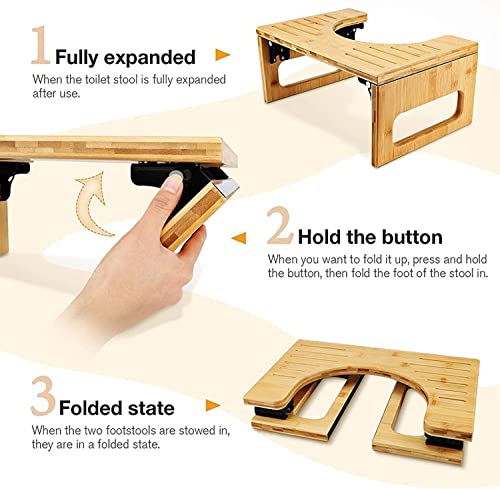 1 Fully expanded
When the toilet stool is fully expanded after use.

2 Hold the button
When you want to fold it up, press and hold the button, then fold the foot of the stool in.

3 Folded state
When the two footstools are stowed in, they are in a folded state.