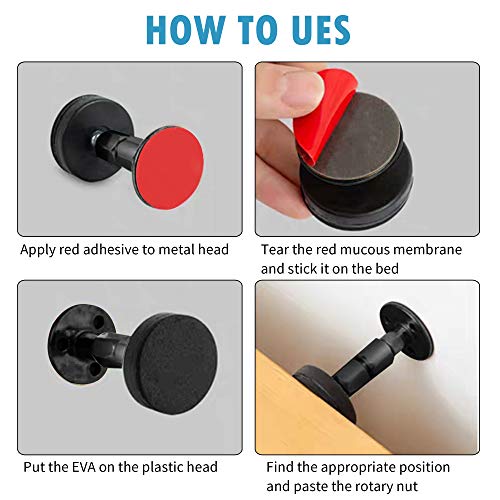 HOW TO UES

Apply red adhesive to metal head

Tear the red mucous membrane and stick it on the bed

Put the EVA on the plastic head

Find the appropriate position and paste the rotary nut