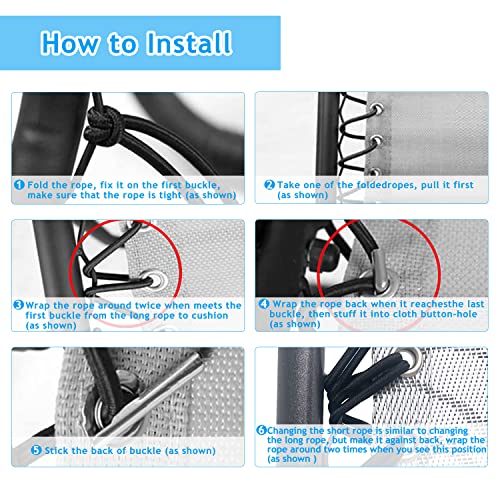 How to Install

1 Fold the rope, fix it on the first buckle, make sure that the rope is tight (as shown)

2 Take one of the foldedropes, pull it first (as shown)

3 Wrap the rope around twice when meets the first buckle from the long rope to cushion (as shown)

4 Wrap the rope back when it reachesthe last buckle, then stuff it into cloth button-hole (as shown)

5 Stick the back of buckle (as shown)

6 Changing the short rope is similar to changing the long rope, but make it against back, wrap the rope around two times when you see this position (as shown )