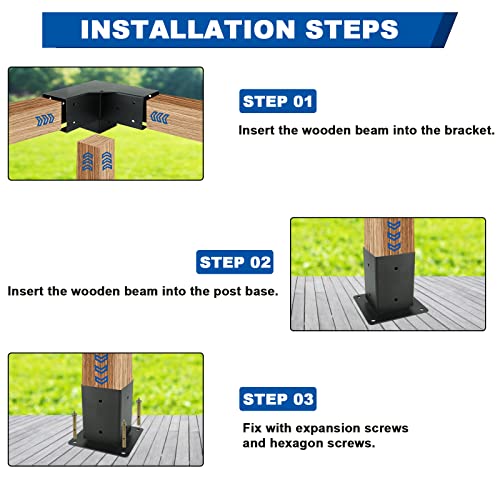 INSTALLATION STEPS

STEP 01

Insert the wooden beam into the bracket.

STEP 02

Insert the wooden beam into the post base.

STEP 03

Fix with expansion screws and hexagon screws.