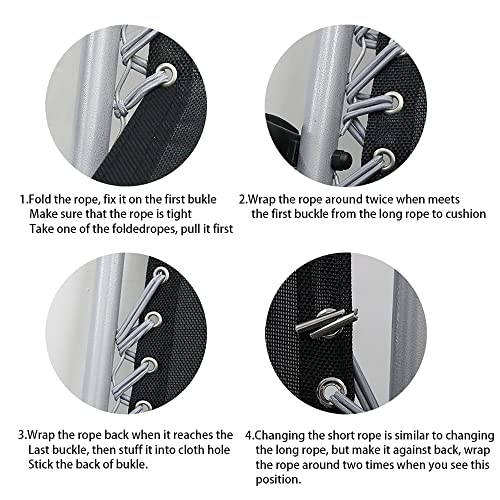 1.Fold the rope, fix it on the first bukle
Make sure that the rope is tight
Take one of the foldedropes, pull it first

2.Wrap the rope around twice when meets the first buckle from the long rope to cushion

3.Wrap the rope back when it reaches the Last buckle, then stuff it into cloth hole
Stick the back of bukle.

4.Changing the short rope is similar to changing the long rope, but make it against back, wrap the rope around two times when you see this position.