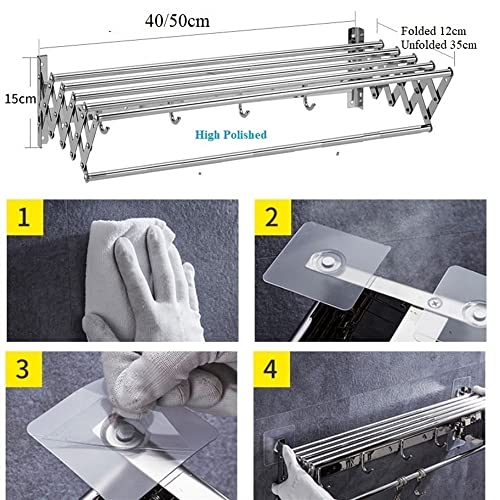 40/50cm

Folded 12cm
Unfolded 35cm

15cm

High Polished

1

2

3

4