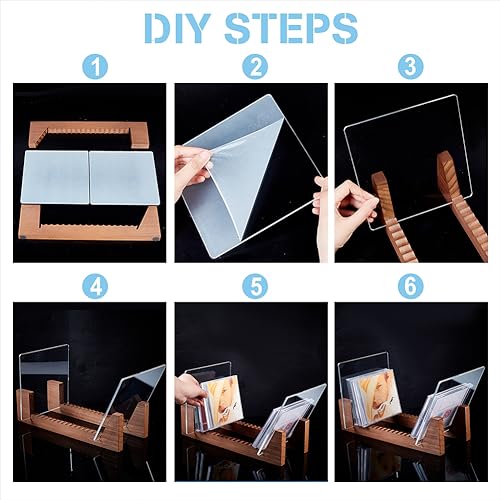 DIY STEPS

1

2

3

4

5

6