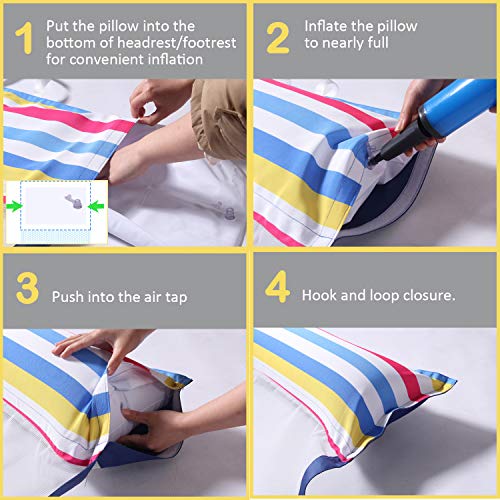 1 Put the pillow into the bottom of headrest/footrest for convenient inflation

2 Inflate the pillow to nearly full

3 Push into the air tap

4 Hook and loop closure.