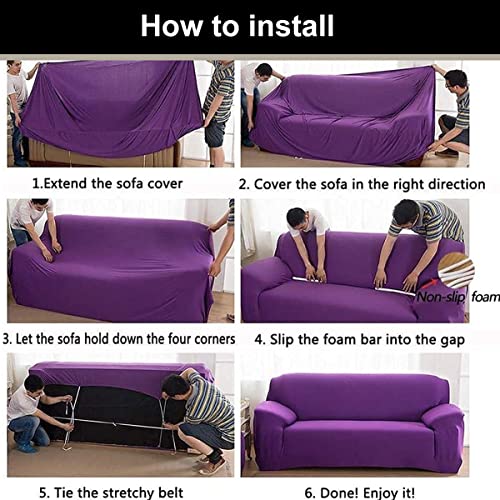 How to install

1.Extend the sofa cover

2. Cover the sofa in the right direction

3. Let the sofa hold down the four corners

Non-slip foam

4. Slip the foam bar into the gap

5. Tie the stretchy belt

6. Done! Enjoy it!