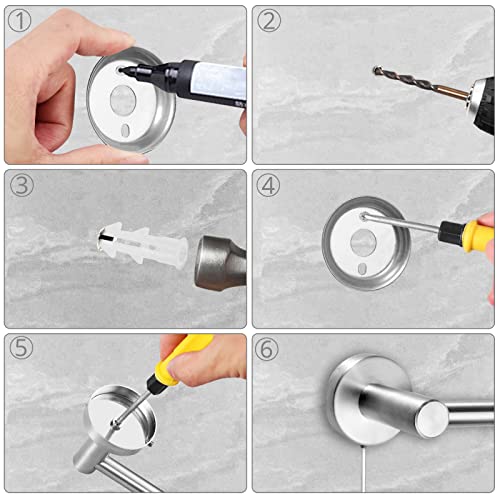 ①
②
③
④
⑤
⑥