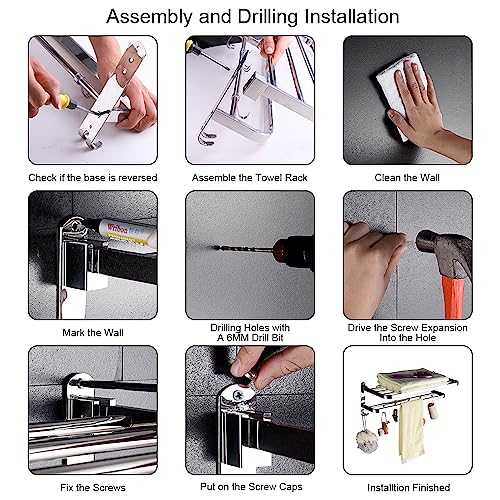 Assembly and Drilling Installation

Check if the base is reversed

Assemble the Towel Rack

Clean the Wall

Mark the Wall

Drilling Holes with A 6MM Drill Bit

Drive the Screw Expansion Into the Hole

Fix the Screws

Put on the Screw Caps

Installtion Finished