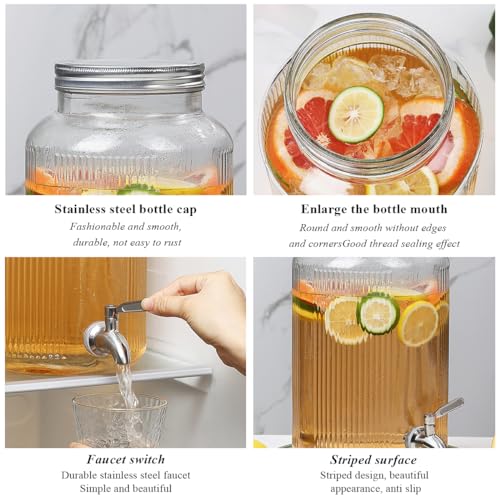 Stainless steel bottle cap
Fashionable and smooth, durable, not easy to rust

Enlarge the bottle mouth
Round and smooth without edges and cornersGood thread sealing effect

Faucet switch
Durable stainless steel faucet
Simple and beautiful

Striped surface
Striped design, beautiful appearance, anti slip