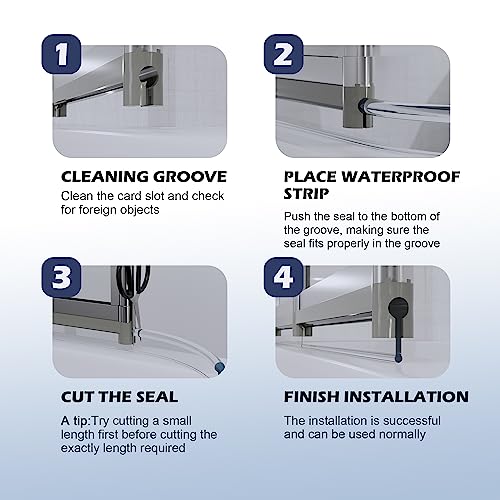 1

CLEANING GROOVE

Clean the card slot and check for foreign objects

2

PLACE WATERPROOF STRIP

Push the seal to the bottom of the groove, making sure the seal fits properly in the groove

3

CUT THE SEAL

A tip:Try cutting a small length first before cutting the exactly length required

4

FINISH INSTALLATION

The installation is successful and can be used normally