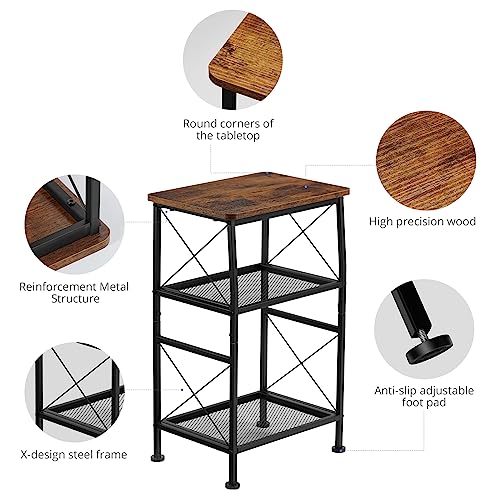 Round corners of the tabletop

High precision wood

Reinforcement Metal Structure

Anti-slip adjustable foot pad

X-design steel frame