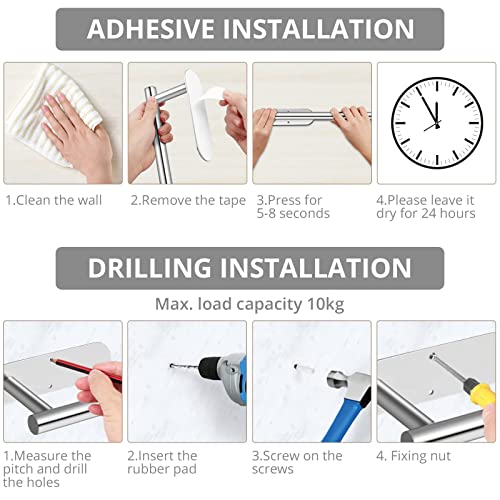 ADHESIVE INSTALLATION

1.Clean the wall

2.Remove the tape

3.Press for 5-8 seconds

4.Please leave it dry for 24 hours

DRILLING INSTALLATION

Max. load capacity 10kg

1.Measure the pitch and drill the holes

2.Insert the rubber pad

3.Screw on the screws

4. Fixing nut