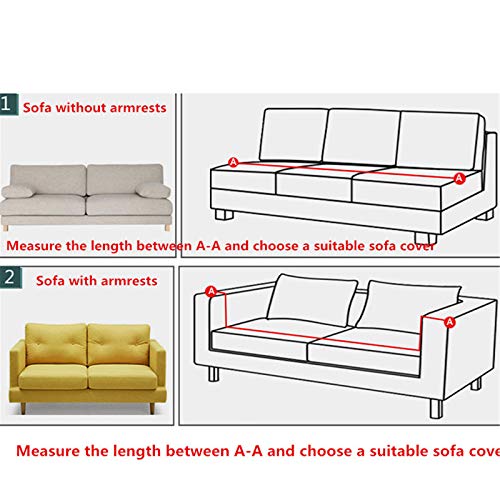 1 Sofa without armrests

A

A

Measure the length between A-A and choose a suitable sofa cover

2 Sofa with armrests

A

A

Measure the length between A-A and choose a suitable sofa cove