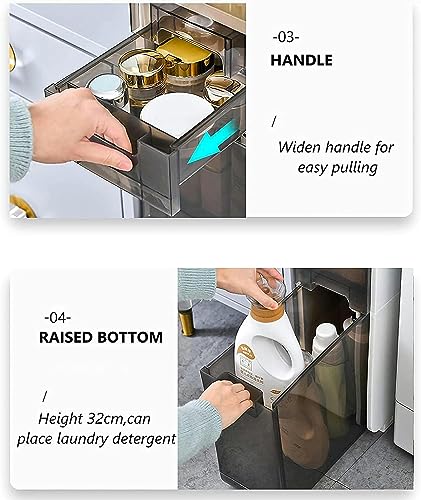 -03-
HANDLE

/

Widen handle for easy pulling

-04-
RAISED BOTTOM

/

Height 32cm,can place laundry detergent