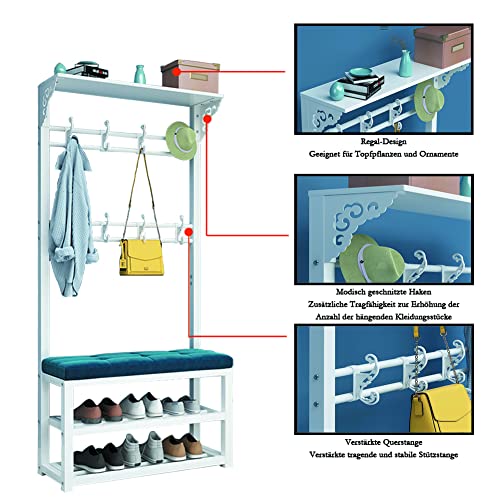 Regal-Design
Geeignet für Topfpflanzen und Ornamente

Modisch geschnitzte Haken
Zusätzliche Tragfähigkeit zur Erhöhung der Anzahl der hängenden Kleidungsstücke

Verstärkte Querstange
Verstärkte tragende und stabile Stützstange