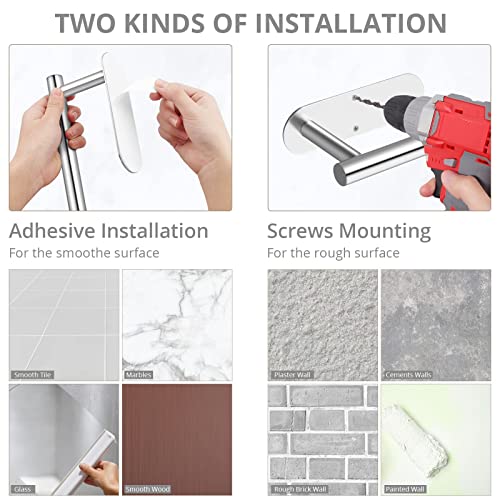 TWO KINDS OF INSTALLATION

Adhesive Installation
For the smoothe surface

Smooth Tile
Marbles
Glass
Smooth Wood

Screws Mounting
For the rough surface

Plaster Wall
Cements Walls
Rough Brick Wall
Painted Wall