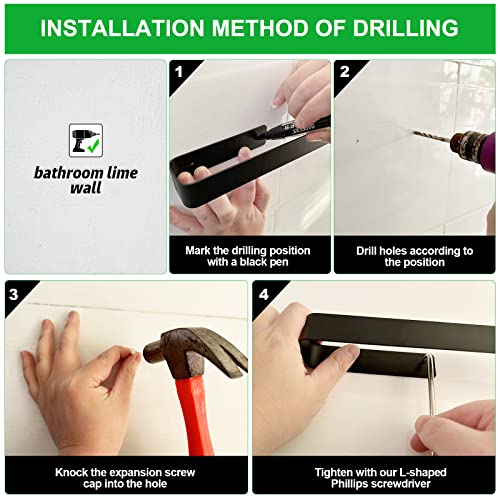 INSTALLATION METHOD OF DRILLING

bathroom lime wall

1

Mark the drilling position with a black pen

2

Drill holes according to the position

3

Knock the expansion screw cap into the hole

4

Tighten with our L-shaped Phillips screwdriver