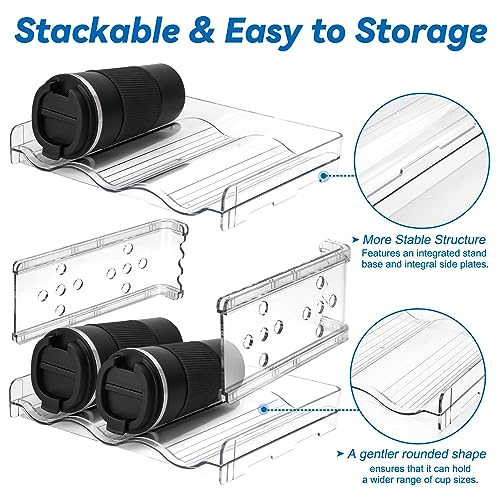 Stackable & Easy to Storage

➤ More Stable Structure
Features an integrated stand base and integral side plates.

➤ A gentler rounded shape
ensures that it can hold a wider range of cup sizes.