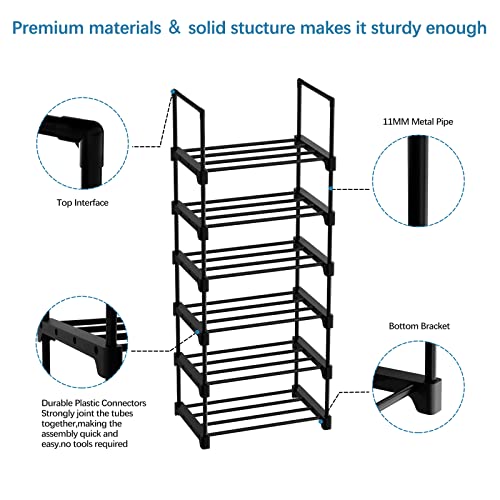 Premium materials & solid stucture makes it sturdy enough

Top Interface

11MM Metal Pipe

Bottom Bracket

Durable Plastic Connectors Strongly joint the tubes together,making the assembly quick and easy.no tools required