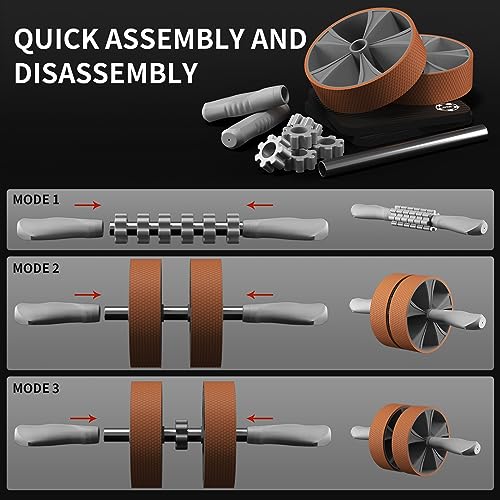 QUICK ASSEMBLY AND DISASSEMBLY

MODE 1

MODE 2

MODE 3