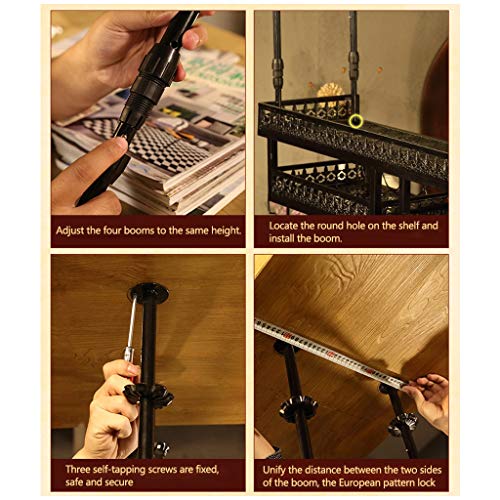 Adjust the four booms to the same height.

Locate the round hole on the shelf and install the boom.

Three self-tapping screws are fixed, safe and secure

Unify the distance between the two sides of the boom, the European pattern lock