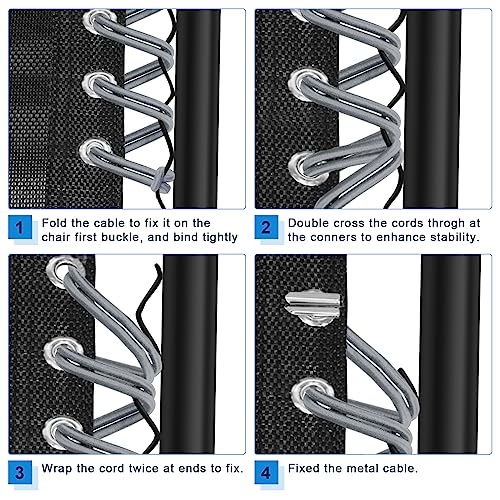 1 Fold the cable to fix it on the chair first buckle, and bind tightly

2 Double cross the cords throgh at the conners to enhance stability.

3 Wrap the cord twice at ends to fix.

4 Fixed the metal cable.