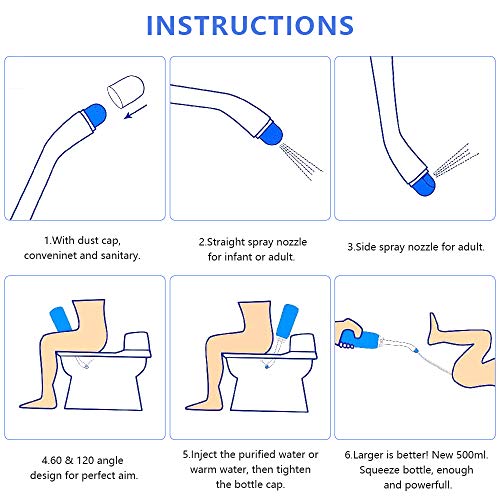 INSTRUCTIONS

1.With dust cap, conveninet and sanitary.

2.Straight spray nozzle for infant or adult.

3.Side spray nozzle for adult.

4.60 & 120 angle design for perfect aim.

5.Inject the purified water or warm water, then tighten the bottle cap.

6.Larger is better! New 500ml. Squeeze bottle, enough and powerfull.