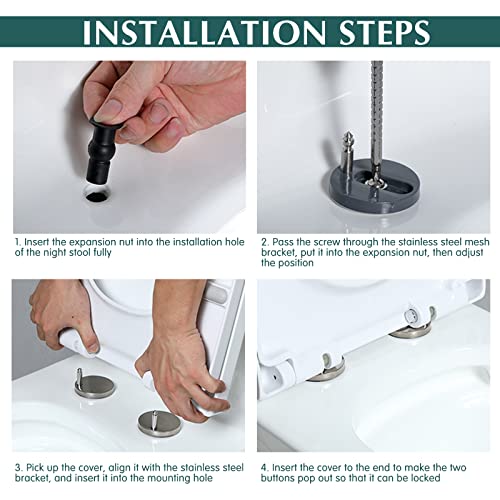 INSTALLATION STEPS

1. Insert the expansion nut into the installation hole of the night stool fully

2. Pass the screw through the stainless steel mesh bracket, put it into the expansion nut, then adjust the position

3. Pick up the cover, align it with the stainless steel bracket, and insert it into the mounting hole

4. Insert the cover to the end to make the two buttons pop out so that it can be locked