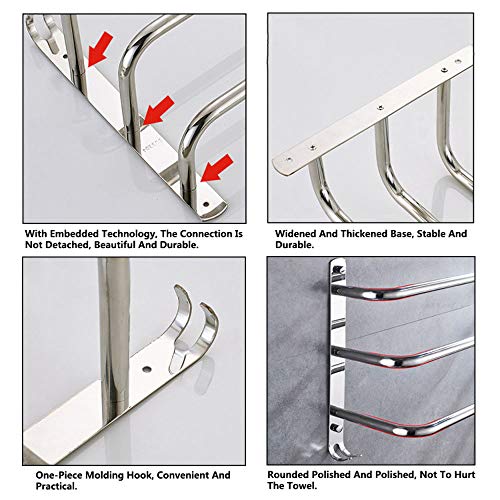 With Embedded Technology, The Connection Is Not Detached, Beautiful And Durable.

Widened And Thickened Base, Stable And Durable.

One-Piece Molding Hook, Convenient And Practical.

Rounded Polished And Polished, Not To Hurt The Towel.