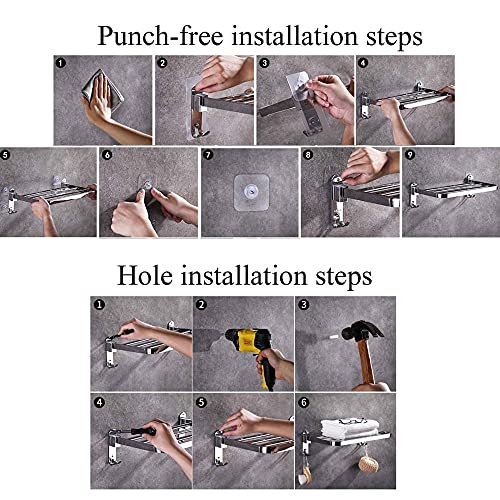 Punch-free installation steps

1

2

3

4

5

6

7

8

9

Hole installation steps

1

2

3

4

5

6