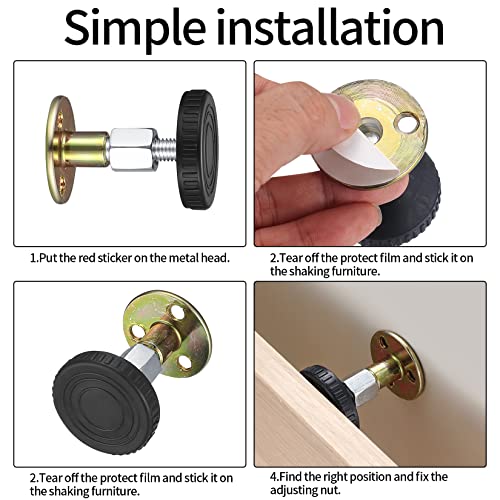 Simple installation

1.Put the red sticker on the metal head.

2.Tear off the protect film and stick it on the shaking furniture.

2.Tear off the protect film and stick it on the shaking furniture.

4.Find the right position and fix the adjusting nut.