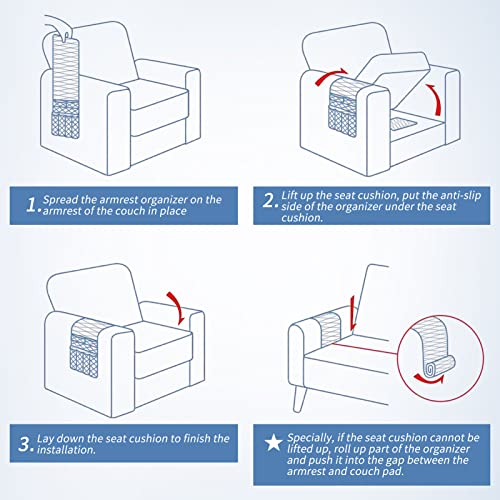 1. Spread the armrest organizer on the armrest of the couch in place

2. Lift up the seat cushion, put the anti-slip side of the organizer under the seat cushion.

3. Lay down the seat cushion to finish the installation.

★ Specially, if the seat cushion cannot be lifted up, roll up part of the organizer and push it into the gap between the armrest and couch pad.