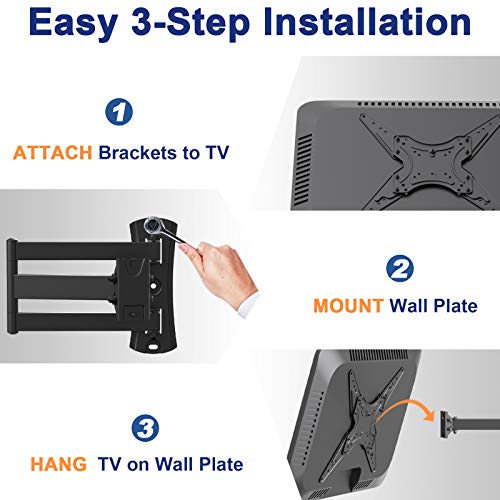 Easy 3-Step Installation

1

ATTACH Brackets to TV

2

MOUNT Wall Plate

3

HANG TV on Wall Plate