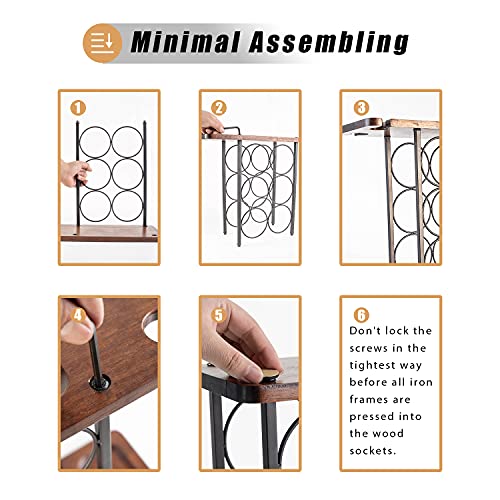 Minimal Assembling

1

2

3

4

5

6

Don't lock the screws in the tightest way before all iron frames are pressed into the wood sockets.