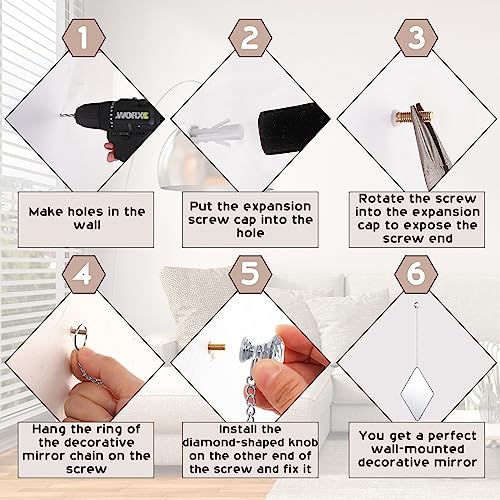 1

WORX

Make holes in the wall

2

Put the expansion screw cap into the hole

3

Rotate the screw into the expansion cap to expose the screw end

4

Hang the ring of the decorative mirror chain on the screw

5

Install the diamond-shaped knob on the other end of the screw and fix it

6

You get a perfect wall-mounted decorative mirror