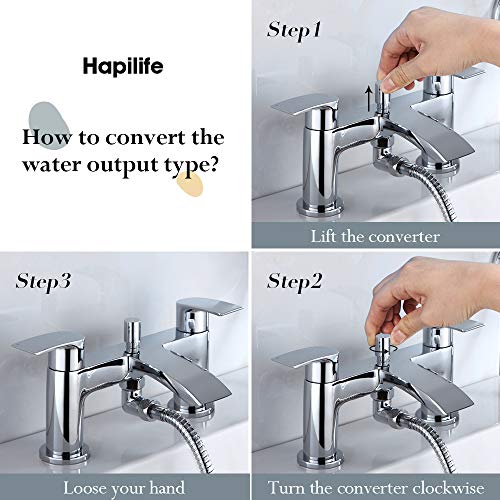 Hapilife

How to convert the water output type?

Step1

Lift the converter

Step3

Loose your hand

Step2

Turn the converter clockwise