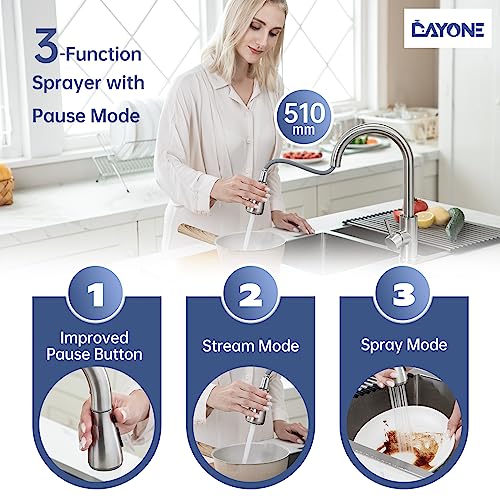 3-Function Sprayer with Pause Mode

DAYONE

510 mm

1
Improved Pause Button

2
Stream Mode

3
Spray Mode