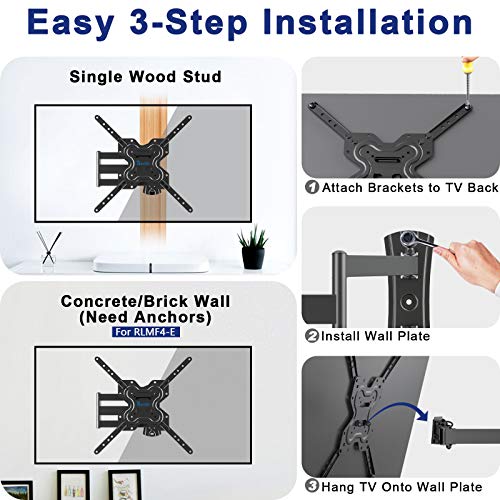 Easy 3-Step Installation

Single Wood Stud

Concrete/Brick Wall (Need Anchors)

For RLMF4-E

1 Attach Brackets to TV Back

2 Install Wall Plate

3 Hang TV Onto Wall Plate