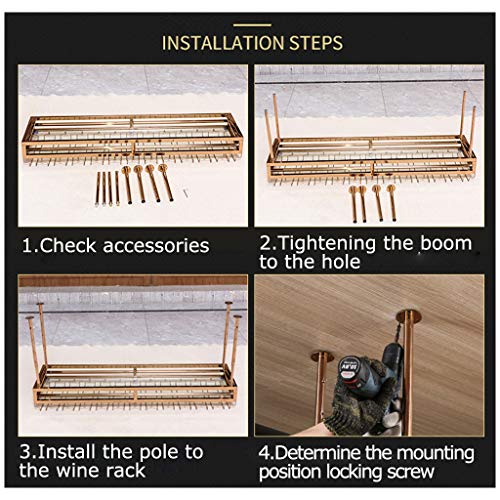 INSTALLATION STEPS

1.Check accessories

2.Tightening the boom to the hole

3.Install the pole to the wine rack

4.Determine the mounting position locking screw